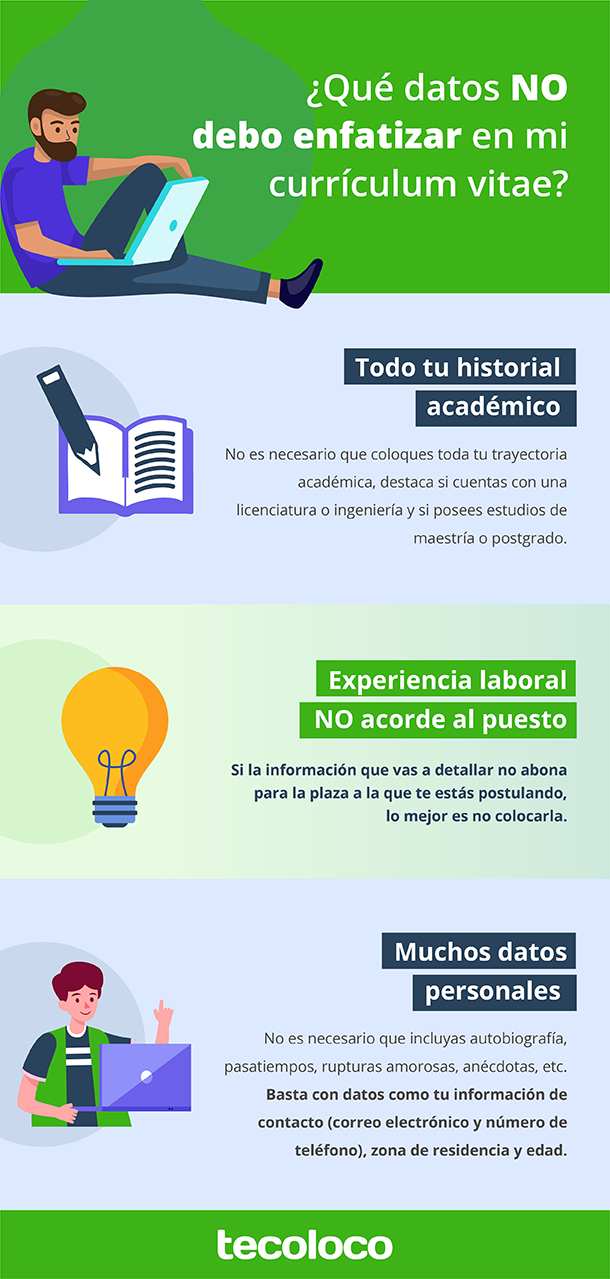 ¿Qué datos NO debo enfatizar en mi currículum vitae?

Todo tu historial académico

No es necesario que coloques toda tu trayectoria académica, destaca si cuentas con una licenciatura o ingeniería y si posees estudios de maestría o postgrado.

Experiencia laboral NO acorde al puesto

Si la información que vas a detallar no abona para la plaza a la que te estás postulando, lo mejor es no colocarla.

Muchos datos personales

No es necesario que incluyas autobiografía, pasatiempos, rupturas amorosas, anécdotas, etc. Basta con datos como tu información de contacto (correo electrónico y número de teléfono), zona de residencia y edad.

tecoloco